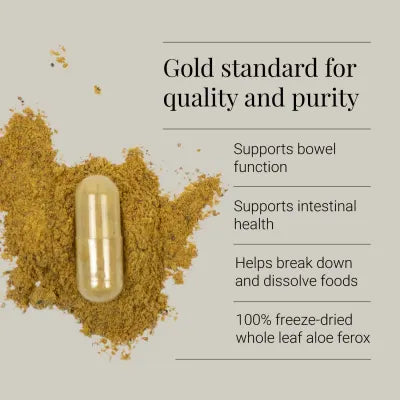 Gold standard for quality and purity

Supports bowel function

Supports intestinal health

Helps break down and dissolve foods

100% freeze-dried whole leaf aloe ferox