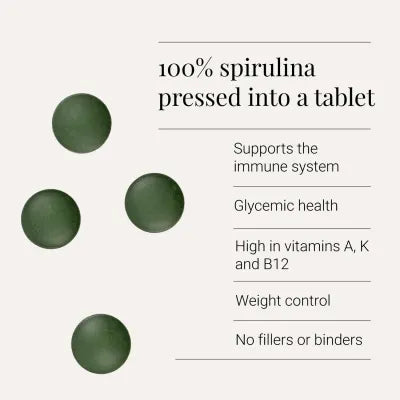 100% spirulina pressed into a tablet

Supports the immune system

Glycemic health

High in vitamins A, K and B12

Weight control

No fillers or binders