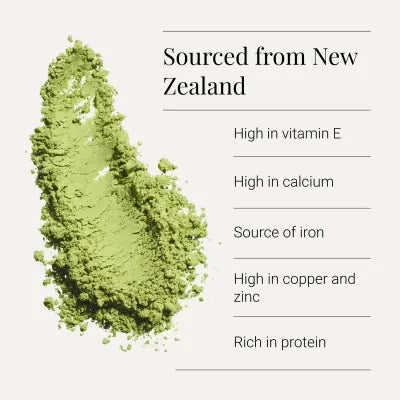 Sourced from New Zealand

High in vitamin E

High in calcium

Source of iron

High in copper and zinc

Rich in protein